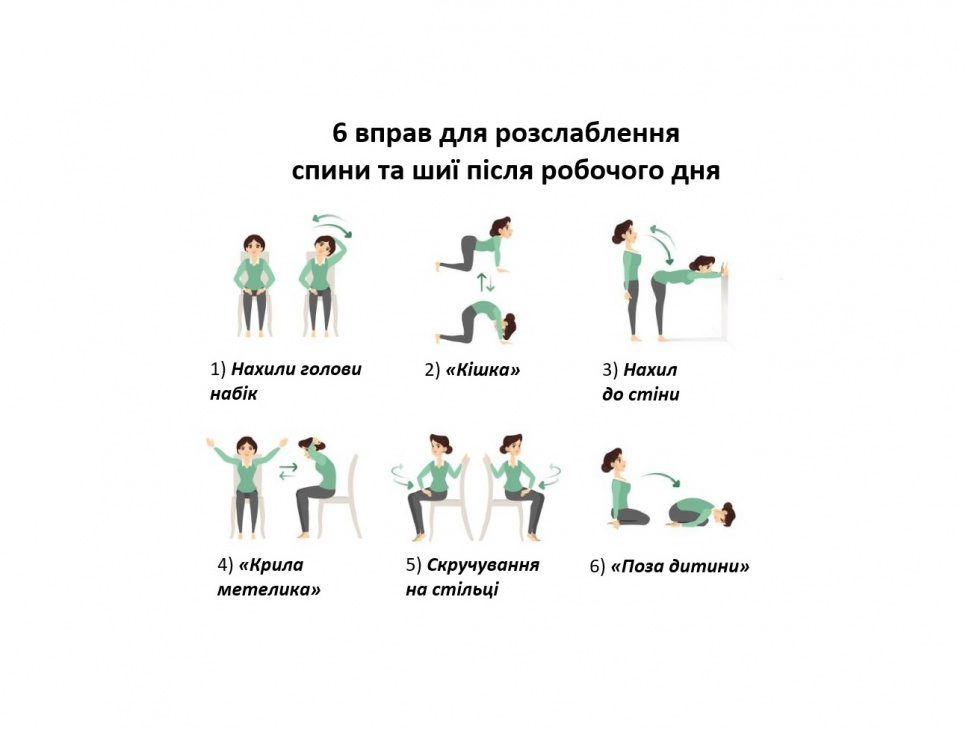 6 вправ для розслаблення спини та шиї після робочого дня

1) Нахили голови набік

2) «Кішка»

3) Нахил до стіни

4) «Крила метелика»

5) Скручування на стільці

6) «Поза дитини»